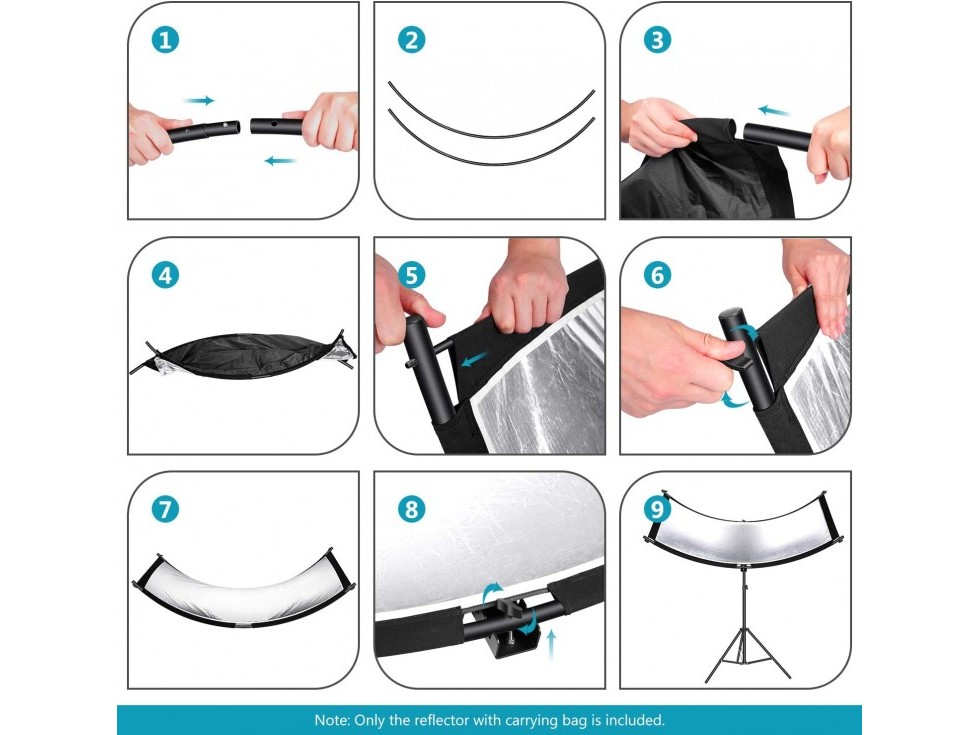 1

2

3

4

5

6

7

8

9

Note: Only the reflector with carrying bag is included.